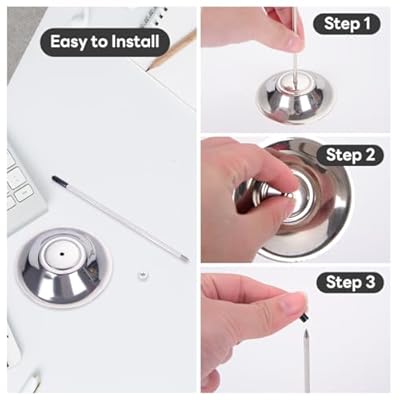 Easy to Install

Step 1

Step 2

Step 3